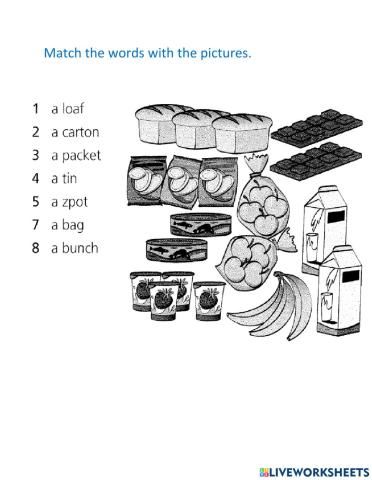 Match the words with the pictures.

1 a loaf
2 a carton
3 a packet
4 a tin
5 a zpot
7 a bag
8 a bunch

LIVEWORKSHEETS