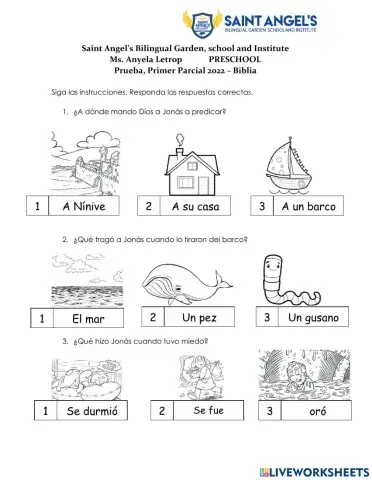 SAINT ANGEL'S
BILINGUAL GARDEN SCHOOL AND INSTITUTE

Saint Angel's Bilingual Garden, school and Institute
Ms. Anyela Letrop PRESCHOOL
Prueba, Primer Parcial 2022 – Biblia

Siga las instrucciones. Responda las respuestas correctas.

1. ¿A dónde mando Dios a Jonás a predicar?

| 1 | A Nínive |
|---|---|

| 2 | A su casa |
|---|---|

| 3 | A un barco |
|---|---|

2. ¿Qué tragó a Jonás cuando lo tiraron del barco?

| 1 | El mar |
|---|---|

| 2 | Un pez |
|---|---|

| 3 | Un gusano |
|---|---|

3. ¿Qué hizo Jonás cuando tuvo miedo?

| 1 | Se durmió |
|---|---|

| 2 | Se fue |
|---|---|

| 3 | oró |
|---|---|

LIVEWORKSHEETS