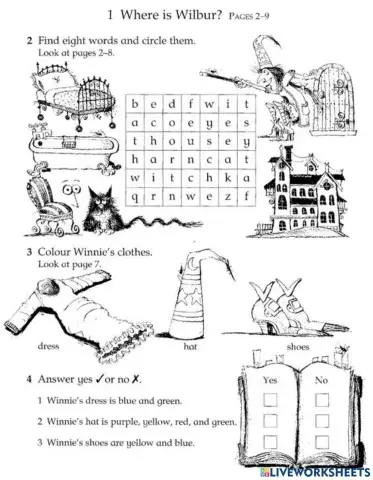 1 Where is Wilbur? PAGES 2–9

2 Find eight words and circle them.
Look at pages 2–8.

| b | e | d | f | w | i | t |
|---|---|---|---|---|---|---|
| a | c | o | e | y | e | s |
| t | h | o | u | s | e | y |
| h | a | r | n | c | a | t |
| w | i | t | c | h | k | a |
| q | r | n | w | e | z | f |

3 Colour Winnie's clothes.
Look at page 7.

dress

hat

shoes

4 Answer yes ✓ or no ✗.

Yes No

1 Winnie's dress is blue and green.

2 Winnie's hat is purple, yellow, red, and green.

3 Winnie's shoes are yellow and blue.

LIVEWORKSHEETS