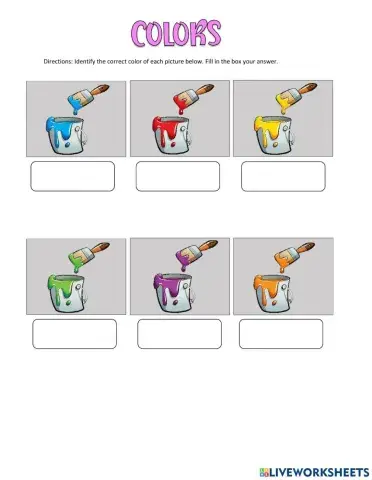 COLORS

Directions: Identify the correct color of each picture below. Fill in the box your answer.

LIVEWORKSHEETS