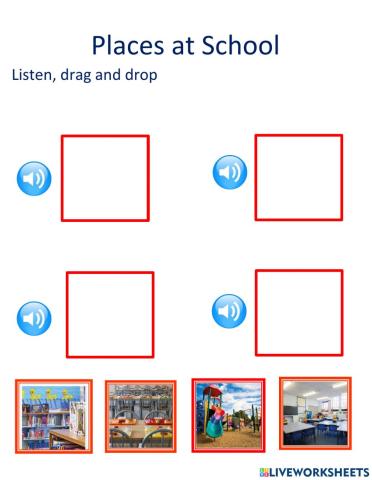 Places at School

Listen, drag and drop

LIVEWORKSHEETS