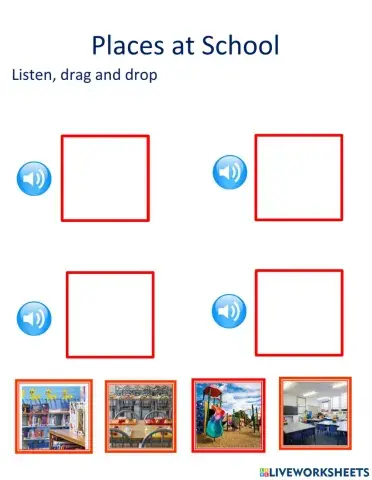 Places at School

Listen, drag and drop

LIVEWORKSHEETS