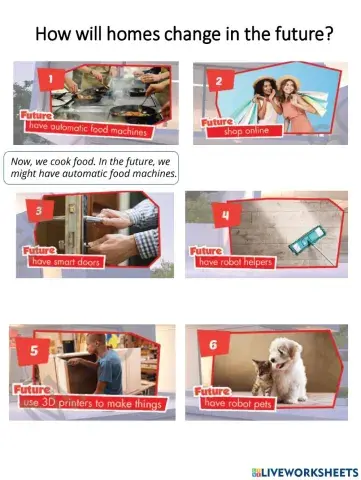 How will homes change in the future?

1
Future
have automatic food machines

2
Future
shop online

Now, we cook food. In the future, we might have automatic food machines.

3
Future
have smart doors

4
Future
have robot helpers

5
Future
use 3D printers to make things

6
Future
have robot pets

LIVEWORKSHEETS