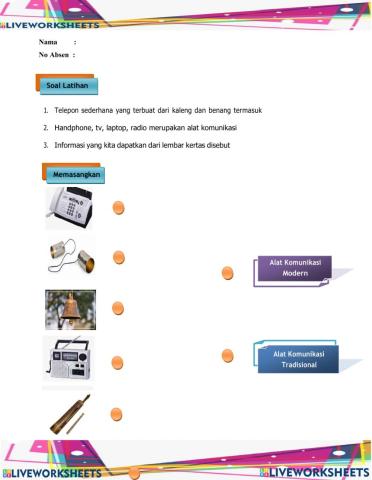 LIVEWORKSHEETS

Nama :
No Absen :

Soal Latihan

1. Telepon sederhana yang terbuat dari kaleng dan benang termasuk
2. Handphone, tv, laptop, radio merupakan alat komunikasi
3. Informasi yang kita dapatkan dari lembar kertas disebut

Memasangkan

Alat Komunikasi Modern

Alat Komunikasi Tradisional

LIVEWORKSHEETS LIVEWORKSHEETS