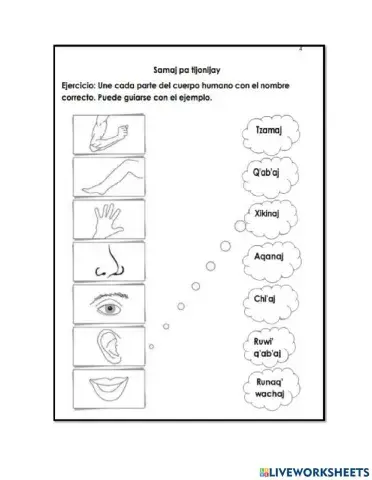 Samaj pa tijonijay

Ejercicio: Une cada parte del cuerpo humano con el nombre correcto. Puede guiarse con el ejemplo.

Tzamaj

Q'ab'aj

Xikinaj

Aqanaj

Chi'aj

Ruwi' q'ab'aj

Runaq' wachaj

LIVEWORKSHEETS