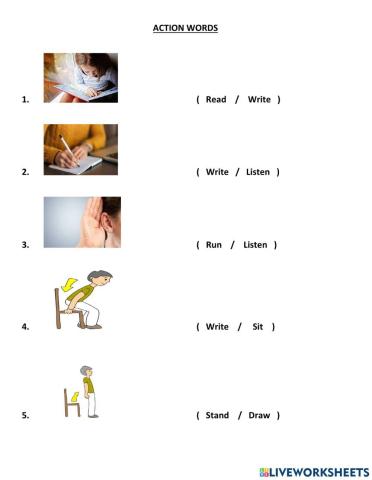 ACTION WORDS

1. ( Read / Write )

2. ( Write / Listen )

3. ( Run / Listen )

4. ( Write / Sit )

5. ( Stand / Draw )

LIVEWORKSHEETS