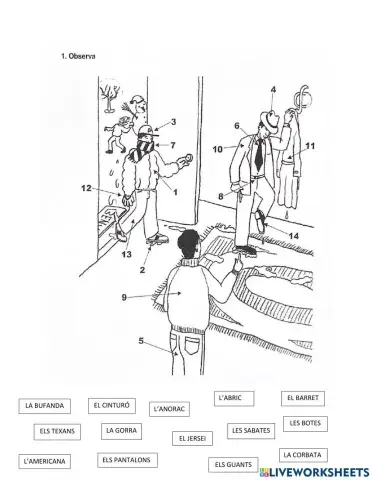 1. Observa

4

3

6

7

10

11

12

1

8

14

13

2

9

5

LA BUFANDA

EL CINTURÓ

L'ANORAC

L'ABRIC

EL BARRET

ELS TEXANS

LA GORRA

EL JERSEI

LES SABATES

LES BOTES

L'AMERICANA

ELS PANTALONS

ELS GUANTS

LA CORBATA

LIVEWORKSHEETS