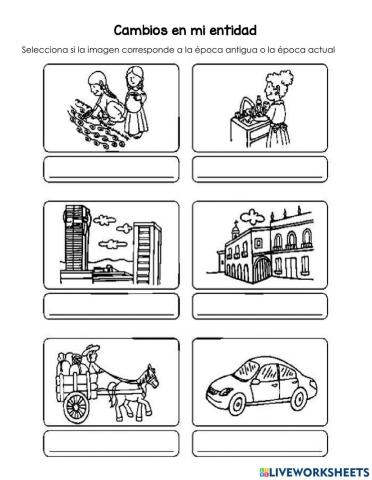 Cambios en mi entidad

Selecciona si la imagen corresponde a la época antigua o la época actual

LIVEWORKSHEETS