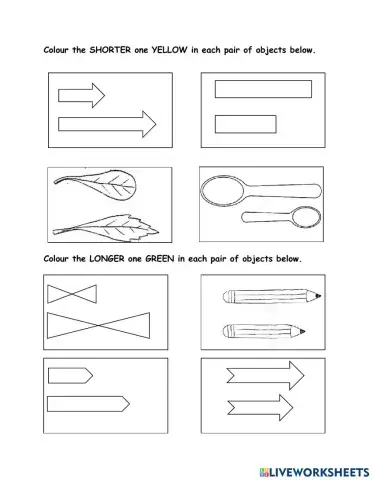 Colour the SHORTER one YELLOW in each pair of objects below.

Colour the LONGER one GREEN in each pair of objects below.

LIVEWORKSHEETS