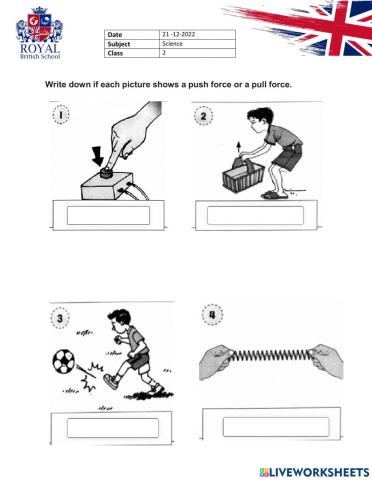 ROYAL
British School

| Date | 21 -12-2022 |
|---|---|
| Subject | Science |
| Class | 2 |

Write down if each picture shows a push force or a pull force.

1

2

3

4

LIVEWORKSHEETS