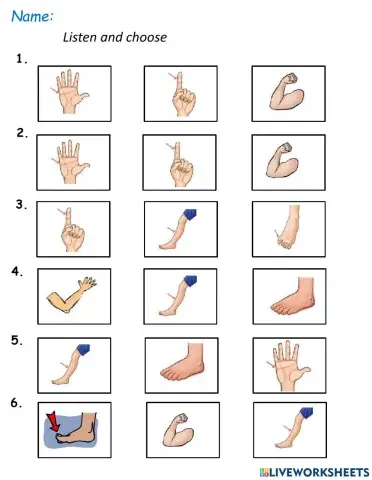 Name:

Listen and choose

1.

2.

3.

4.

5.

6.

LIVEWORKSHEETS