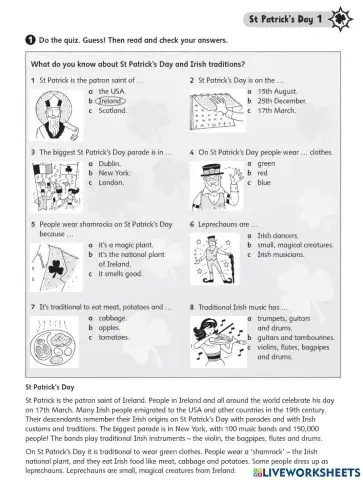 St Patrick's Day 1

1 Do the quiz. Guess! Then read and check your answers.

What do you know about St Patrick's Day and Irish traditions?

1 St Patrick is the patron saint of …
a the USA.
b Ireland.
c Scotland.

2 St Patrick's Day is on the …
a 15th August.
b 25th December.
c 17th March.

3 The biggest St Patrick's Day parade is in …
a Dublin.
b New York.
c London.

4 On St Patrick's Day people wear … clothes.
a green
b red
c blue

5 People wear shamrocks on St Patrick's Day because …
a it's a magic plant.
b it's the national plant of Ireland.
c it smells good.

6 Leprechauns are …
a Irish dancers.
b small, magical creatures.
c Irish musicians.

7 It's traditional to eat meat, potatoes and …
a cabbage.
b apples.
c tomatoes.

8 Traditional Irish music has …
a trumpets, guitars and drums.
b guitars and tambourines.
c violins, flutes, bagpipes and drums.

St Patrick's Day

St Patrick is the patron saint of Ireland. People in Ireland and all around the world celebrate his day on 17th March. Many Irish people emigrated to the USA and other countries in the 19th century. Their descendants remember their Irish origins on St Patrick's Day with parades and with Irish customs and traditions. The biggest parade is in New York, with 100 music bands and 150,000 people! The bands play traditional Irish instruments – the violin, the bagpipes, flutes and drums.

On St Patrick's Day it is traditional to wear green clothes. People wear a 'shamrock' – the Irish national plant, and they eat Irish food like meat, cabbage and potatoes. Some people dress up as leprechauns. Leprechauns are small, magical creatures from Ireland.

LIVEWORKSHEETS