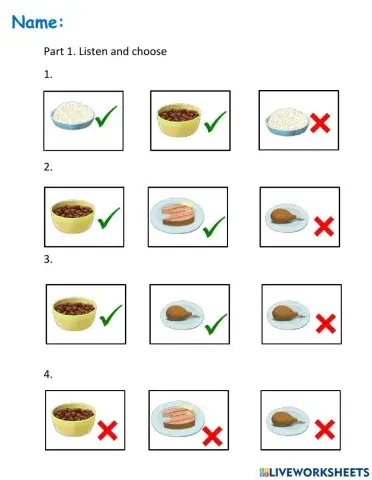 Name:

Part 1. Listen and choose

1.

2.

3.

4.

LIVEWORKSHEETS