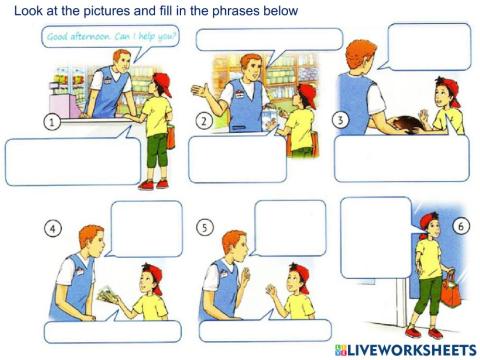 Look at the pictures and fill in the phrases below

Good afternoon. Can I help you?

1

2

3

4

5

6

LIVEWORKSHEETS