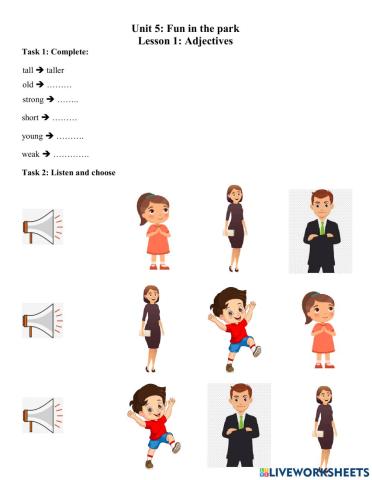 Unit 5: Fun in the park
Lesson 1: Adjectives

Task 1: Complete:

tall ➔ taller

old ➔ ………

strong ➔ ……..

short ➔ ………

young ➔ ……….

weak ➔ ………….

Task 2: Listen and choose

LIVEWORKSHEETS