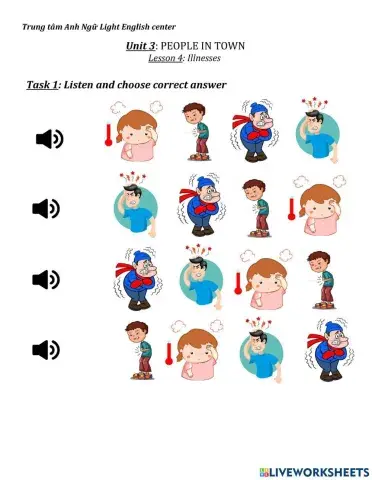 Trung tâm Anh Ngữ Light English center

Unit 3: PEOPLE IN TOWN
Lesson 4: Illnesses

Task 1: Listen and choose correct answer

LIVEWORKSHEETS