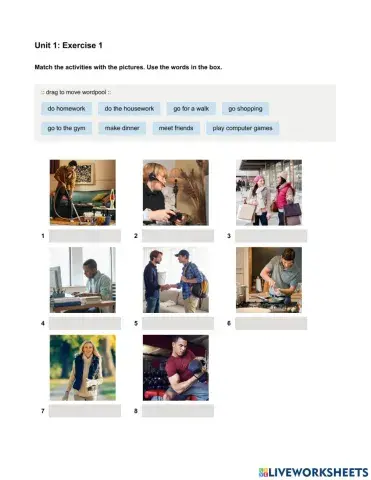 Unit 1: Exercise 1

Match the activities with the pictures. Use the words in the box.

:: drag to move wordpool ::

do homework do the housework go for a walk go shopping

go to the gym make dinner meet friends play computer games

1

2

3

4

5

6

7

8

LIVEWORKSHEETS