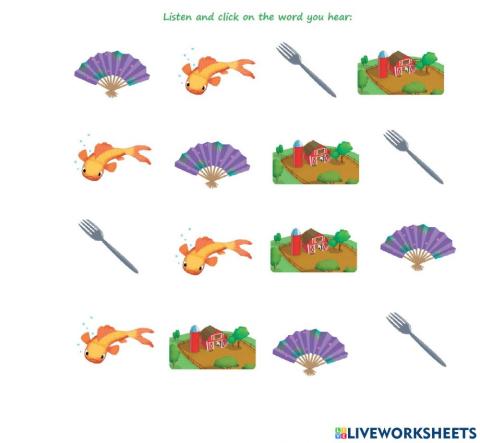 Listen and click on the word you hear:

LIVEWORKSHEETS