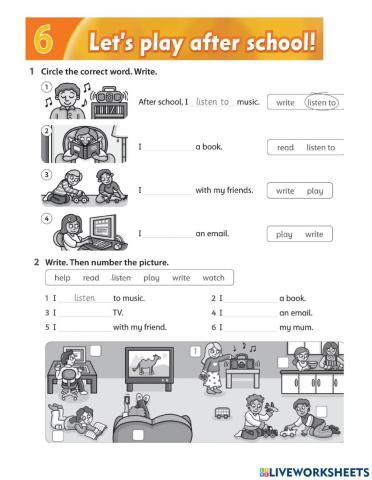 6 Let's play after school!

1 Circle the correct word. Write.

1 After school, I listen to music. write listen to

2 I ________ a book. read listen to

3 I ________ with my friends. write play

4 I ________ an email. play write

2 Write. Then number the picture.

help read listen play write watch

1 I listen to music.
2 I ________ a book.
3 I ________ TV.
4 I ________ an email.
5 I ________ with my friend.
6 I ________ my mum.

1

LIVEWORKSHEETS