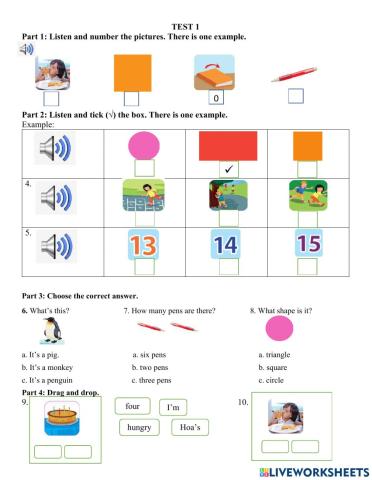 TEST 1
Part 1: Listen and number the pictures. There is one example.

0

Part 2: Listen and tick (√) the box. There is one example.
Example:

| | | | |
|---|---|---|---|
| | | ✓ | |
| 4. | | | |
| 5. | 13 | 14 | 15 |

Part 3: Choose the correct answer.

6. What's this?
a. It's a pig.
b. It's a monkey
c. It's a penguin

7. How many pens are there?
a. six pens
b. two pens
c. three pens

8. What shape is it?
a. triangle
b. square
c. circle

Part 4: Drag and drop.
9.
four
I'm
hungry
Hoa's
10.

LIVEWORKSHEETS