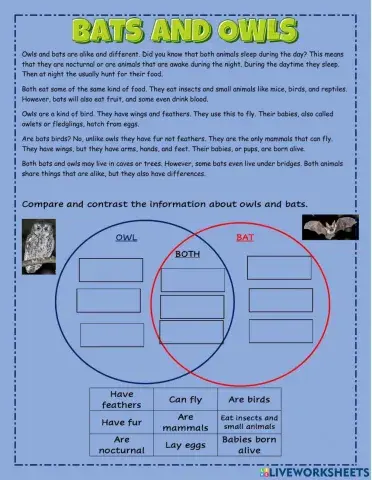 BATS AND OWLS

Owls and bats are alike and different. Did you know that both animals sleep during the day? This means that they are nocturnal or are animals that are awake during the night. During the daytime they sleep. Then at night the usually hunt for their food.

Both eat some of the same kind of food. They eat insects and small animals like mice, birds, and reptiles. However, bats will also eat fruit, and some even drink blood.

Owls are a kind of bird. They have wings and feathers. They use this to fly. Their babies, also called owlets or fledglings, hatch from eggs.

Are bats birds? No, unlike owls they have fur not feathers. They are the only mammals that can fly. They have wings, but they have arms, hands, and feet. Their babies, or pups, are born alive.

Both bats and owls may live in caves or trees. However, some bats even live under bridges. Both animals share things that are alike, but they also have differences.

Compare and contrast the information about owls and bats.

OWL

BOTH

BAT

| Have feathers | Can fly | Are birds |
|---|---|---|
| Have fur | Are mammals | Eat insects and small animals |
| Are nocturnal | Lay eggs | Babies born alive |

LIVEWORKSHEETS