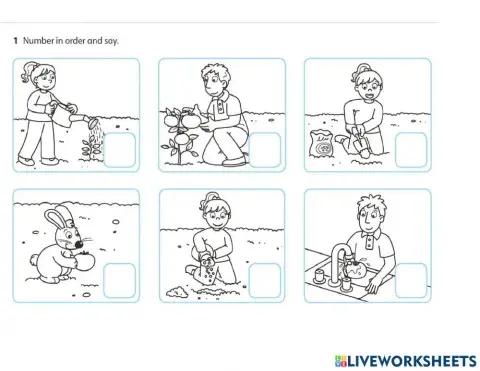 1 Number in order and say.

LIVEWORKSHEETS