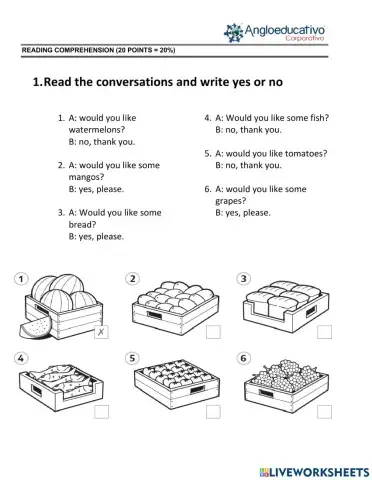 Angloeducativo
Corporativo

READING COMPREHENSION (20 POINTS = 20%)

1.Read the conversations and write yes or no

1. A: would you like watermelons?
B: no, thank you.

2. A: would you like some mangos?
B: yes, please.

3. A: Would you like some bread?
B: yes, please.

4. A: Would you like some fish?
B: no, thank you.

5. A: would you like tomatoes?
B: no, thank you.

6. A: would you like some grapes?
B: yes, please.

1

✗

2

3

4

5

6

LIVEWORKSHEETS