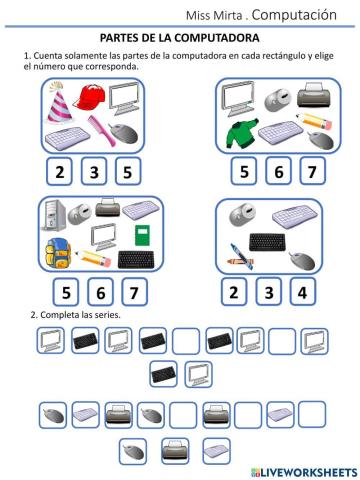 Miss Mirta . Computación

PARTES DE LA COMPUTADORA

1. Cuenta solamente las partes de la computadora en cada rectángulo y elige el número que corresponda.

2 3 5

5 6 7

5 6 7

2 3 4

2. Completa las series.

LIVEWORKSHEETS