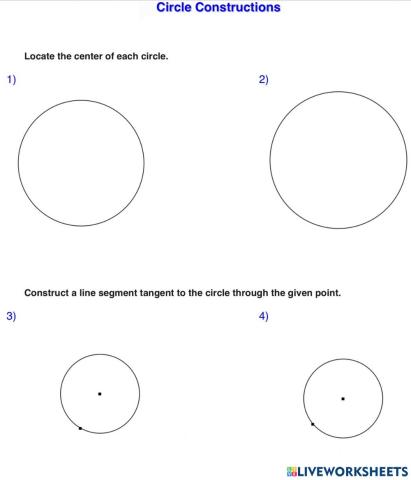 Circle Constructions

Locate the center of each circle.

1)

2)

Construct a line segment tangent to the circle through the given point.

3)

4)

LIVEWORKSHEETS