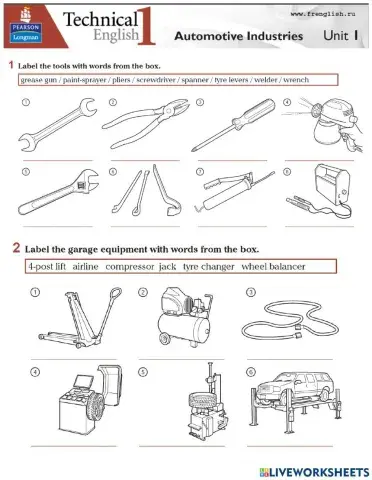 PEARSON
Longman

Technical English 1

www.frenglish.ru

Automotive Industries Unit 1

1 Label the tools with words from the box.

grease gun / paint-sprayer / pliers / screwdriver / spanner / tyre levers / welder / wrench

1 2 3 4

5 6 7 8

2 Label the garage equipment with words from the box.

4-post lift airline compressor jack tyre changer wheel balancer

1 2 3

4 5 6

LIVEWORKSHEETS