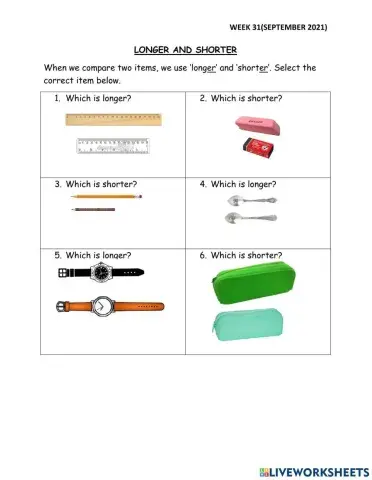 WEEK 31(SEPTEMBER 2021)

LONGER AND SHORTER

When we compare two items, we use 'longer' and 'shorter'. Select the correct item below.

| 1. Which is longer? | 2. Which is shorter? |
|---|---|
| 3. Which is shorter? | 4. Which is longer? |
| 5. Which is longer? | 6. Which is shorter? |

LIVEWORKSHEETS