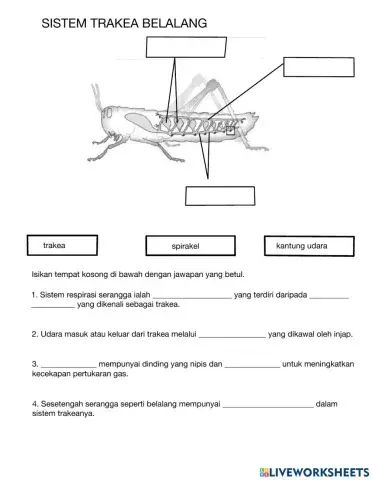 SISTEM TRAKEA BELALANG

trakea

spirakel

kantung udara

Isikan tempat kosong di bawah dengan jawapan yang betul.

1. Sistem respirasi serangga ialah ____________________ yang terdiri daripada __________ ___________ yang dikenali sebagai trakea.

2. Udara masuk atau keluar dari trakea melalui _________________ yang dikawal oleh injap.

3. ______________ mempunyai dinding yang nipis dan ______________ untuk meningkatkan kecekapan pertukaran gas.

4. Sesetengah serangga seperti belalang mempunyai _______________________ dalam sistem trakeanya.

LIVEWORKSHEETS