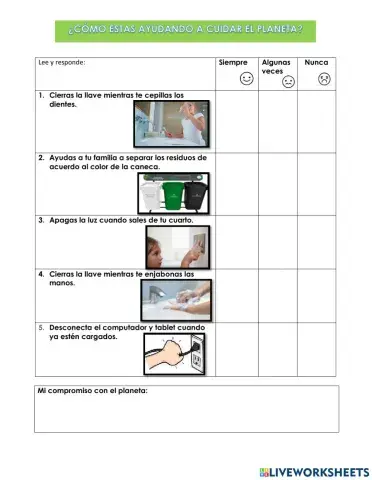 ¿CÓMO ESTAS AYUDANDO A CUIDAR EL PLANETA?

| Lee y responde: | Siempre | Algunas veces | Nunca |
|---|---|---|---|
| 1. Cierras la llave mientras te cepillas los dientes. | | | |
| 2. Ayudas a tu familia a separar los residuos de acuerdo al color de la caneca. | | | |
| 3. Apagas la luz cuando sales de tu cuarto. | | | |
| 4. Cierras la llave mientras te enjabonas las manos. | | | |
| 5. Desconecta el computador y tablet cuando ya estén cargados. | | | |

Mi compromiso con el planeta:

LIVEWORKSHEETS