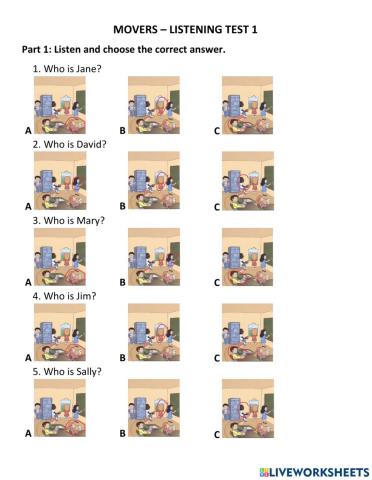 MOVERS – LISTENING TEST 1

Part 1: Listen and choose the correct answer.

1. Who is Jane?

A B C

2. Who is David?

A B C

3. Who is Mary?

A B C

4. Who is Jim?

A B C

5. Who is Sally?

A B C

LIVEWORKSHEETS