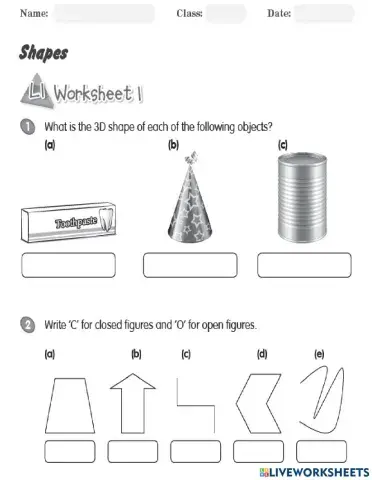 Name: Class: Date:

Shapes

L1 Worksheet 1

1 What is the 3D shape of each of the following objects?

(a) (b) (c)

Toothpaste

2 Write 'C' for closed figures and 'O' for open figures.

(a) (b) (c) (d) (e)

LIVEWORKSHEETS