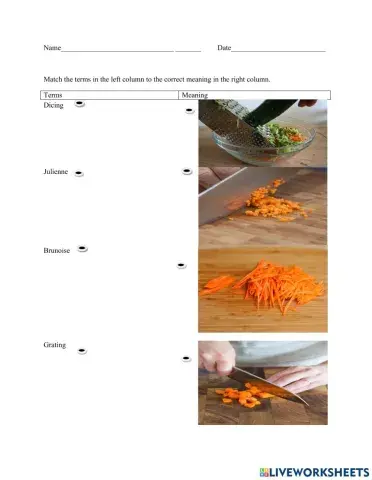 Name______________________________ _______ Date_________________________

Match the terms in the left column to the correct meaning in the right column.

| Terms | Meaning |
|---|---|
| Dicing | |
| Julienne | |
| Brunoise | |
| Grating | |

LIVEWORKSHEETS