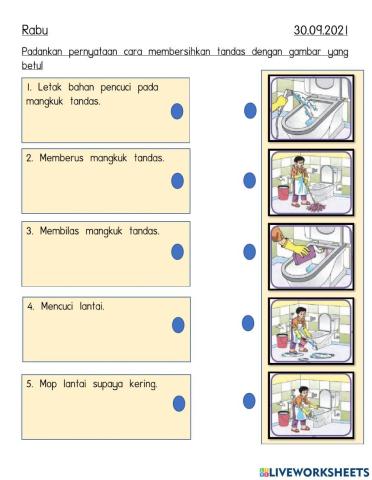 Rabu

30.09.2021

Padankan pernyataan cara membersihkan tandas dengan gambar yang betul

1. Letak bahan pencuci pada mangkuk tandas.

2. Memberus mangkuk tandas.

3. Membilas mangkuk tandas.

4. Mencuci lantai.

5. Mop lantai supaya kering.

LIVEWORKSHEETS