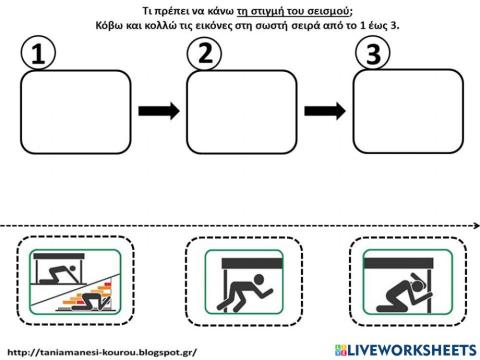 Τι πρέπει να κάνω τη στιγμή του σεισμού;
Κόβω και κολλώ τις εικόνες στη σωστή σειρά από το 1 έως 3.

1

2

3

http://taniamanesi-kourou.blogspot.gr/

LIVEWORKSHEETS