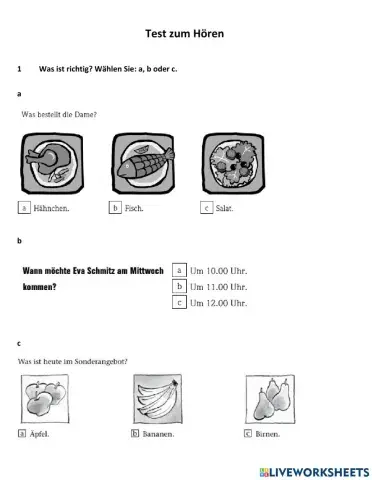 Test zum Hören

1 Was ist richtig? Wählen Sie: a, b oder c.

a

Was bestellt die Dame?

a Hähnchen.

b Fisch.

c Salat.

b

Wann möchte Eva Schmitz am Mittwoch kommen?

a Um 10.00 Uhr.

b Um 11.00 Uhr.

c Um 12.00 Uhr.

c

Was ist heute im Sonderangebot?

a Äpfel.

b Bananen.

c Birnen.

LIVEWORKSHEETS