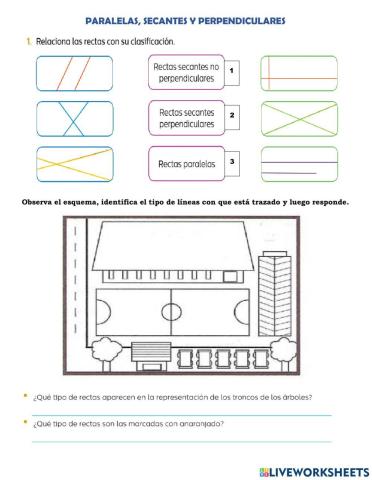 PARALELAS, SECANTES Y PERPENDICULARES

1. Relaciona las rectas con su clasificación.

Rectas secantes no perpendiculares 1

Rectas secantes perpendiculares 2

Rectas paralelas 3

Observa el esquema, identifica el tipo de líneas con que está trazado y luego responde.

• ¿Qué tipo de rectas aparecen en la representación de los troncos de los árboles?

• ¿Qué tipo de rectas son las marcadas con anaranjado?

LIVEWORKSHEETS