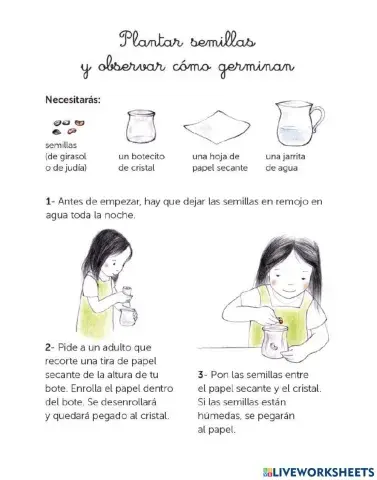 Plantar semillas
y observar cómo germinan

Necesitarás:

semillas (de girasol o de judía)

un botecito de cristal

una hoja de papel secante

una jarrita de agua

1- Antes de empezar, hay que dejar las semillas en remojo en agua toda la noche.

2- Pide a un adulto que recorte una tira de papel secante de la altura de tu bote. Enrolla el papel dentro del bote. Se desenrollará y quedará pegado al cristal.

3- Pon las semillas entre el papel secante y el cristal. Si las semillas están húmedas, se pegarán al papel.

LIVEWORKSHEETS