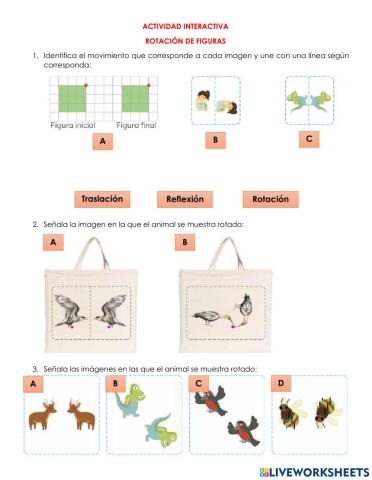 ACTIVIDAD INTERACTIVA

ROTACIÓN DE FIGURAS

1. Identifica el movimiento que corresponde a cada imagen y une con una línea según corresponda:

Figura inicial Figura final

A

B

C

Traslación

Reflexión

Rotación

2. Señala la imagen en la que el animal se muestra rotado:

A

B

3. Señala las imágenes en las que el animal se muestra rotado:

A

B

C

D

LIVEWORKSHEETS