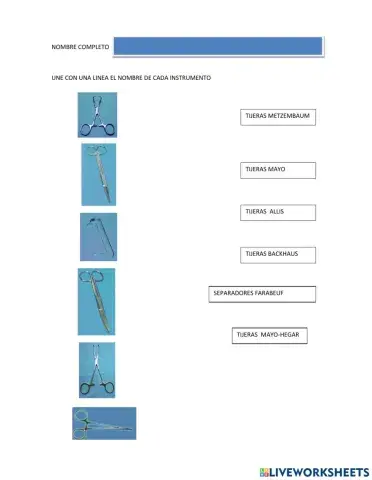 NOMBRE COMPLETO

UNE CON UNA LINEA EL NOMBRE DE CADA INSTRUMENTO

TIJERAS METZEMBAUM

TIJERAS MAYO

TIJERAS ALLIS

TIJERAS BACKHAUS

SEPARADORES FARABEUF

TIJERAS MAYO-HEGAR

LIVEWORKSHEETS