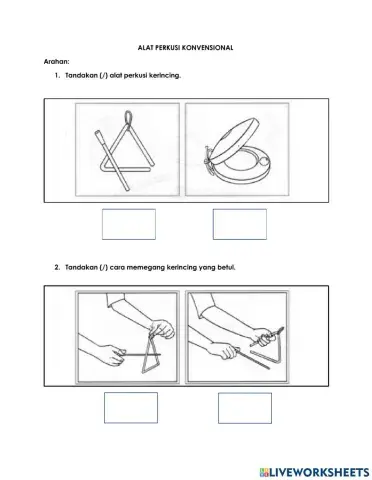 ALAT PERKUSI KONVENSIONAL

Arahan:

1. Tandakan (/) alat perkusi kerincing.

2. Tandakan (/) cara memegang kerincing yang betul.

LIVEWORKSHEETS