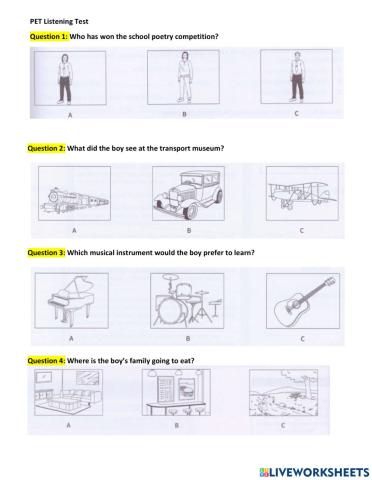 PET Listening Test

Question 1: Who has won the school poetry competition?

A

B

C

Question 2: What did the boy see at the transport museum?

A

B

C

Question 3: Which musical instrument would the boy prefer to learn?

A

B

C

Question 4: Where is the boy's family going to eat?

A

B

C

LIVEWORKSHEETS