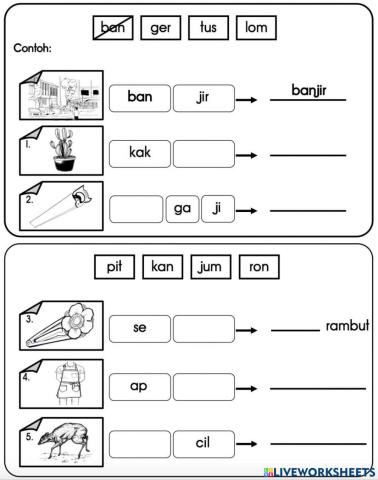 ban ger tus lom

Contoh:

ban jir → banjir

1. kak →

2. ga ji →

pit kan jum ron

3. se → rambut

4. ap →

5. cil →

LIVEWORKSHEETS