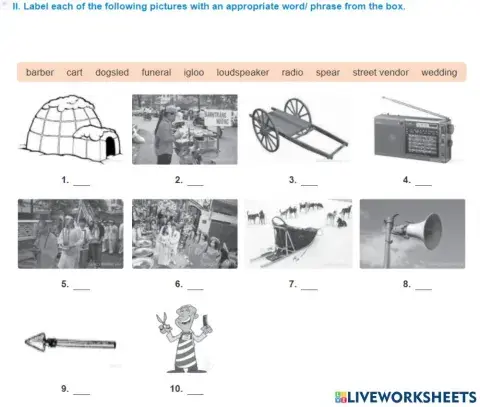 II. Label each of the following pictures with an appropriate word/ phrase from the box.

barber cart dogsled funeral igloo loudspeaker radio spear street vendor wedding

1. ___

2. ___

3. ___

4. ___

5. ___

6. ___

7. ___

8. ___

9. ___

10. ___

LIVEWORKSHEETS