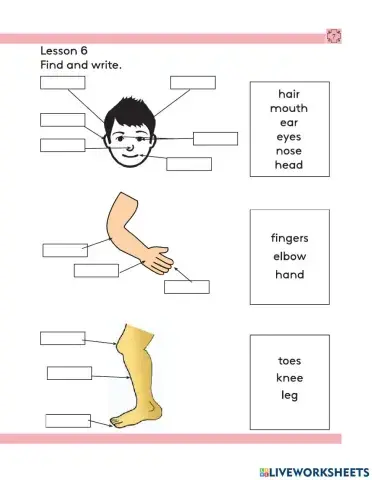 Lesson 6
Find and write.

hair
mouth
ear
eyes
nose
head

fingers
elbow
hand

toes
knee
leg

LIVEWORKSHEETS