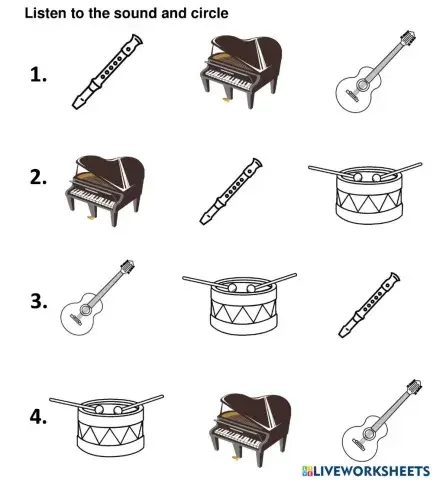 Listen to the sound and circle

1.

2.

3.

4.

LIVEWORKSHEETS