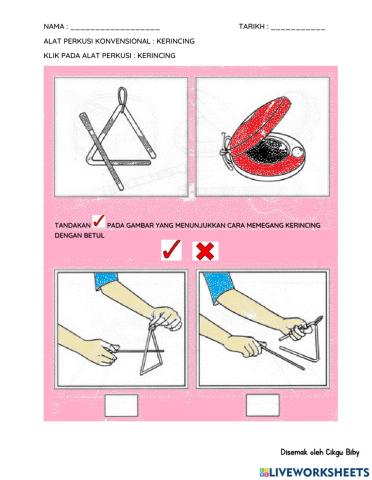 NAMA : ____________________ TARIKH : ____________

ALAT PERKUSI KONVENSIONAL : KERINCING

KLIK PADA ALAT PERKUSI : KERINCING

TANDAKAN ✓ PADA GAMBAR YANG MENUNJUKKAN CARA MEMEGANG KERINCING DENGAN BETUL

✓ ✗

Disemak oleh Cikgu Biby

LIVEWORKSHEETS